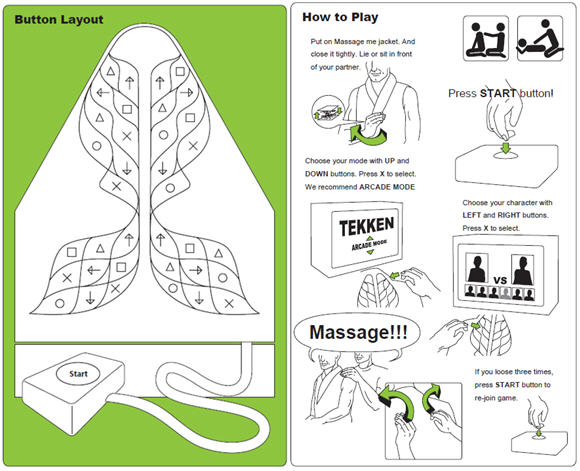 Button Layout

Start

How to Play

Put on Massage me jacket. And close it tightly. Lie or sit in front of your partner.

Press START button!

Choose your mode with UP and DOWN buttons. Press X to select. We recommend ARCADE MODE

TEKKEN
ARCADE MODE

Choose your character with LEFT and RIGHT buttons. Press X to select.

VS

Massage!!!

If you loose three times, press START button to re-join game.