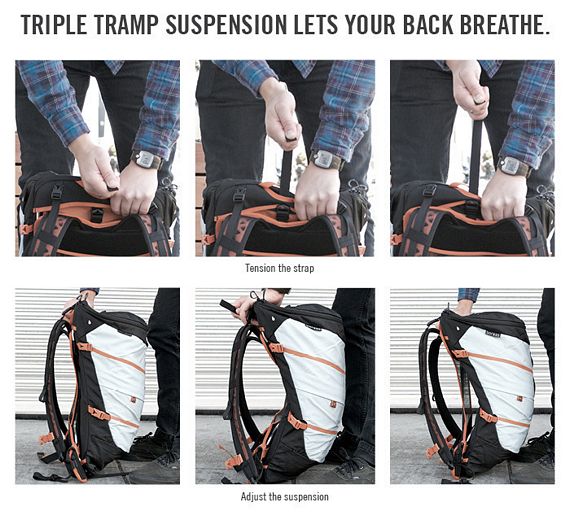 TRIPLE TRAMP SUSPENSION LETS YOUR BACK BREATHE.

Tension the strap

Adjust the suspension