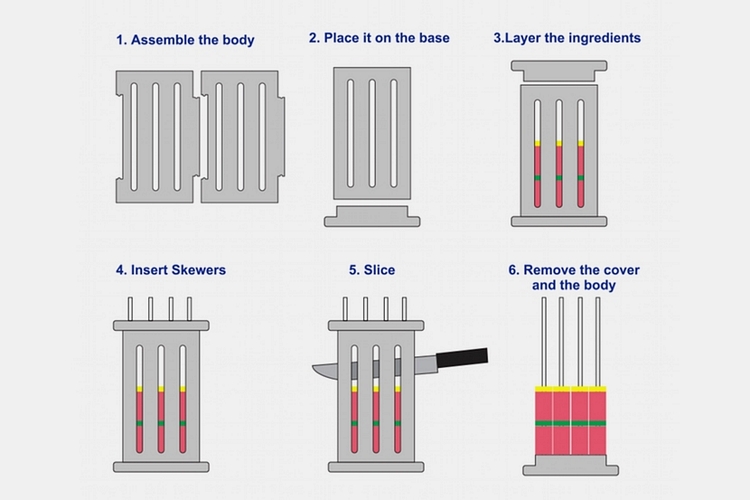 1. Assemble the body

2. Place it on the base

3.Layer the ingredients

4. Insert Skewers

5. Slice

6. Remove the cover and the body